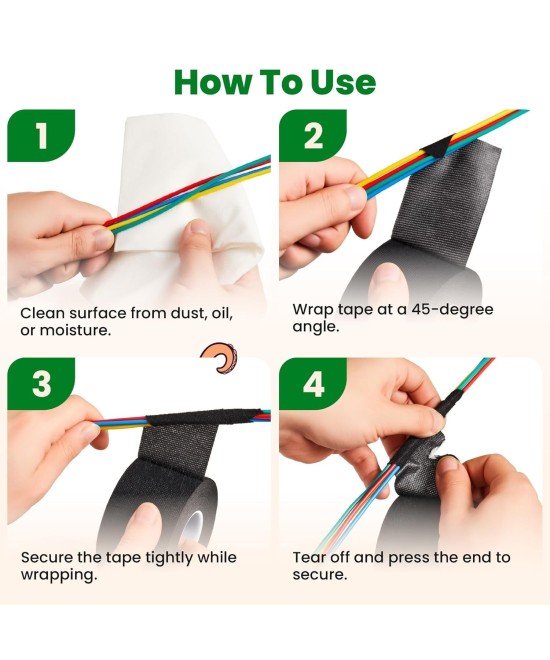 How To Use

1

Clean surface from dust, oil, or moisture.

2

Wrap tape at a 45-degree angle.

3

Secure the tape tightly while wrapping.

4

Tear off and press the end to secure.