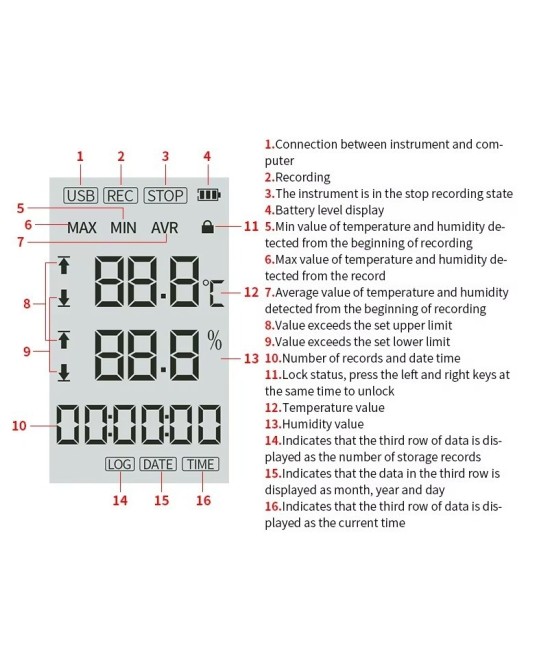 1 2 3 4

USB REC STOP

5

6 MAX MIN AVR 11

7

8 88.8 ℃ 12

9 88.8 % 13

10 00:00:00

LOG DATE TIME

14 15 16

1.Connection between instrument and computer
2.Recording
3.The instrument is in the stop recording state
4.Battery level display
5.Min value of temperature and humidity detected from the beginning of recording
6.Max value of temperature and humidity detected from the record
7.Average value of temperature and humidity detected from the beginning of recording
8.Value exceeds the set upper limit
9.Value exceeds the set lower limit
10.Number of records and date time
11.Lock status, press the left and right keys at the same time to unlock
12.Temperature value
13.Humidity value
14.Indicates that the third row of data is displayed as the number of storage records
15.Indicates that the data in the third row is displayed as month, year and day
16.Indicates that the third row of data is displayed as the current time