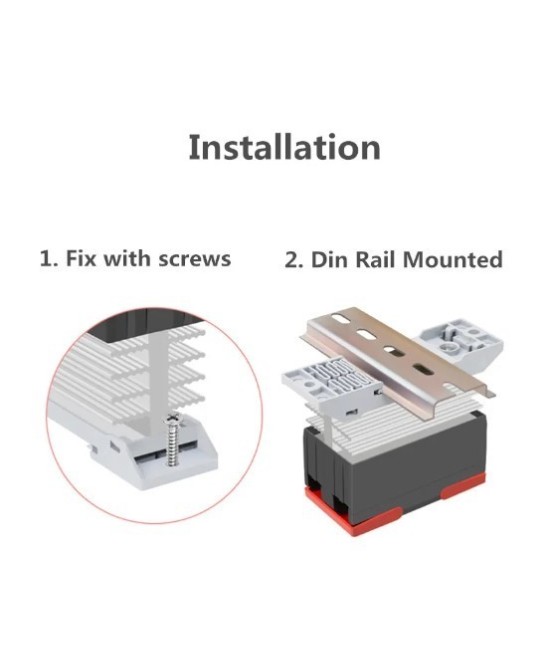 Installation

1. Fix with screws

2. Din Rail Mounted