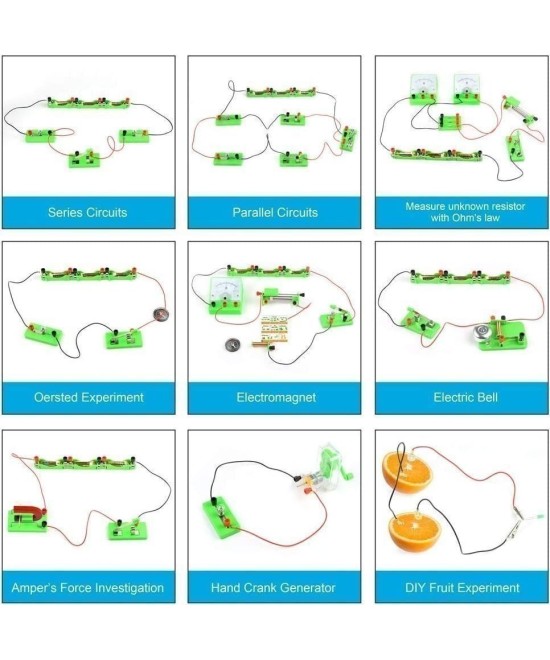 Series Circuits

Parallel Circuits

Measure unknown resistor with Ohm's law

Oersted Experiment

Electromagnet

Electric Bell

Amper's Force Investigation

Hand Crank Generator

DIY Fruit Experiment