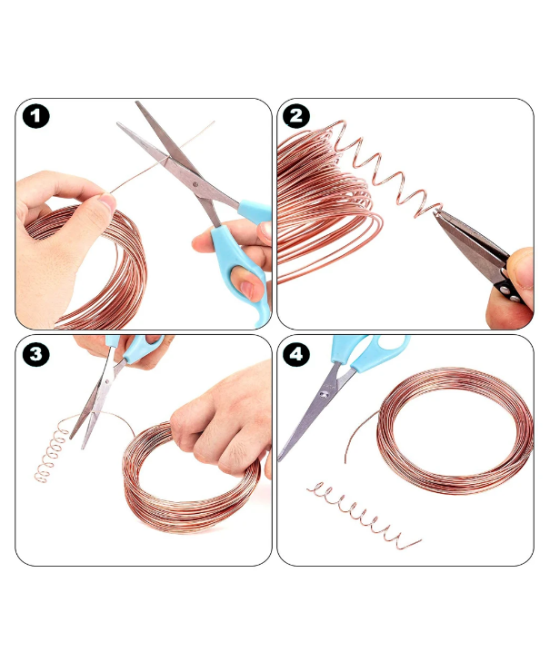 1

2

3

4