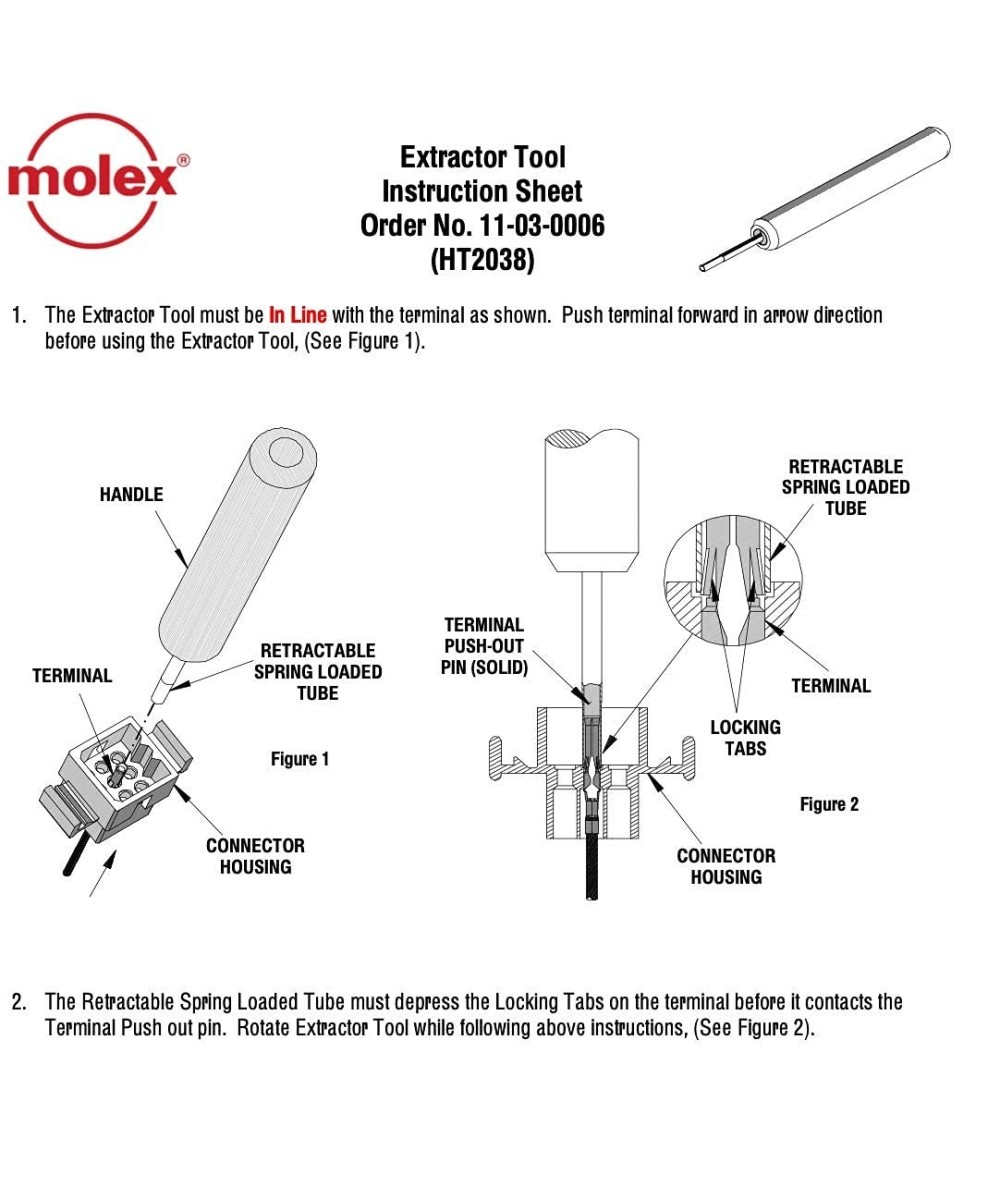 molex®

Extractor Tool
Instruction Sheet
Order No. 11-03-0006
(HT2038)

1. The Extractor Tool must be In Line with the terminal as shown. Push terminal forward in arrow direction before using the Extractor Tool, (See Figure 1).

HANDLE

TERMINAL

RETRACTABLE SPRING LOADED TUBE

Figure 1

CONNECTOR HOUSING

TERMINAL PUSH-OUT PIN (SOLID)

RETRACTABLE SPRING LOADED TUBE

TERMINAL

LOCKING TABS

Figure 2

CONNECTOR HOUSING

2. The Retractable Spring Loaded Tube must depress the Locking Tabs on the terminal before it contacts the Terminal Push out pin. Rotate Extractor Tool while following above instructions, (See Figure 2).