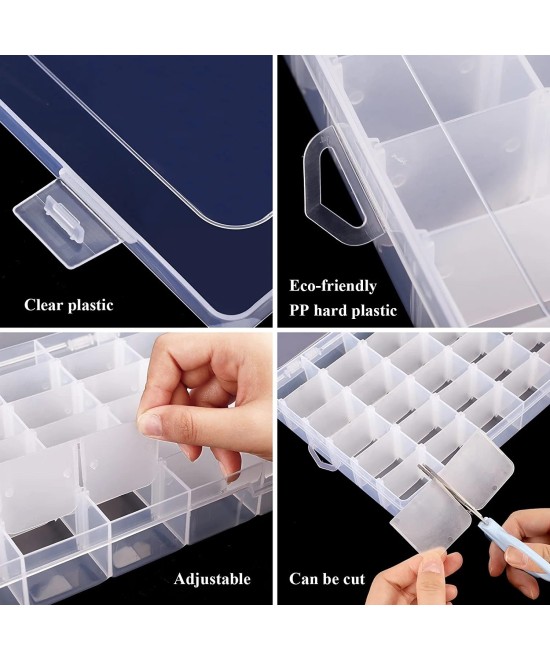 Clear plastic

Eco-friendly
PP hard plastic

Adjustable

Can be cut