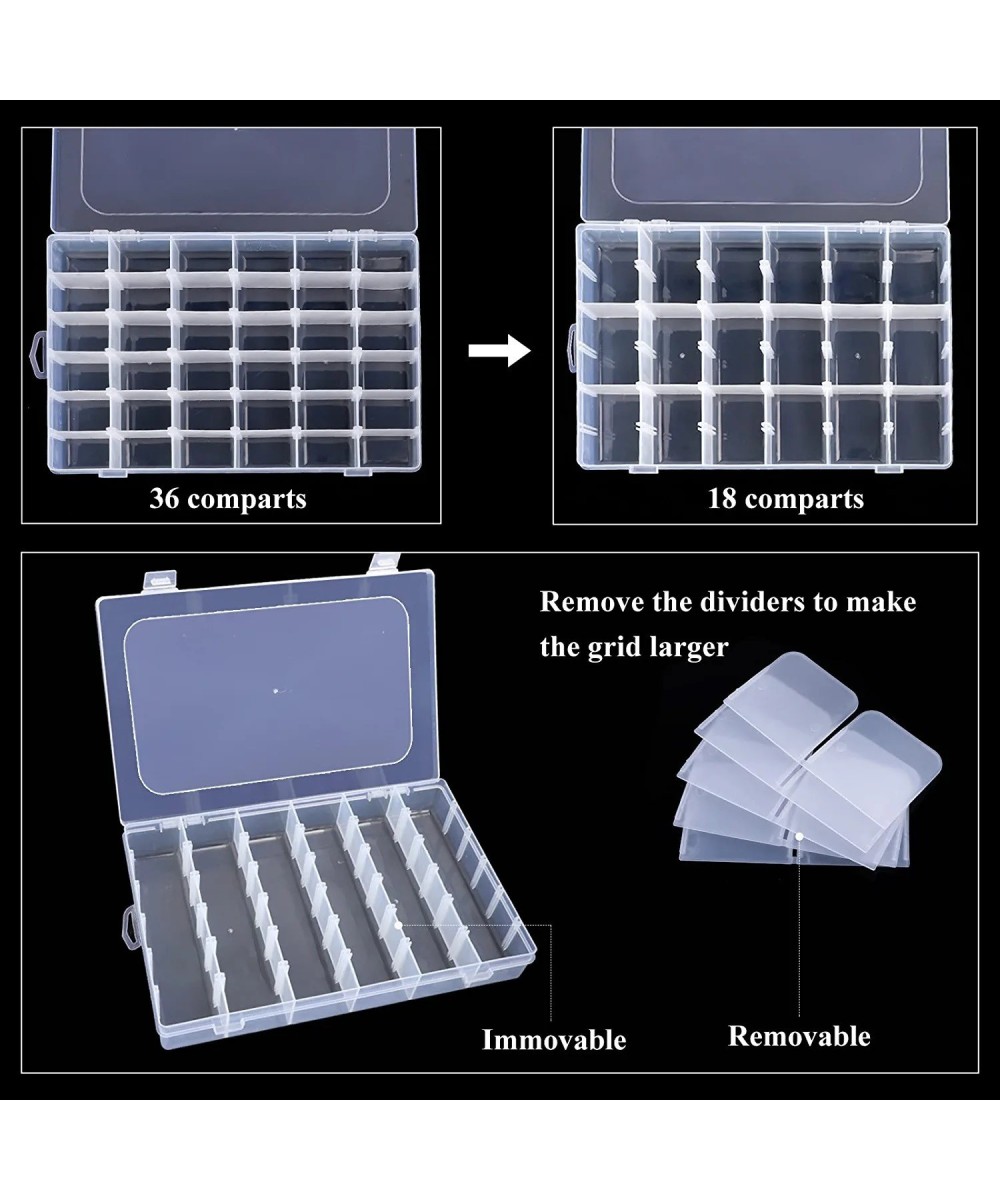 36 comparts

18 comparts

Remove the dividers to make the grid larger

Immovable

Removable