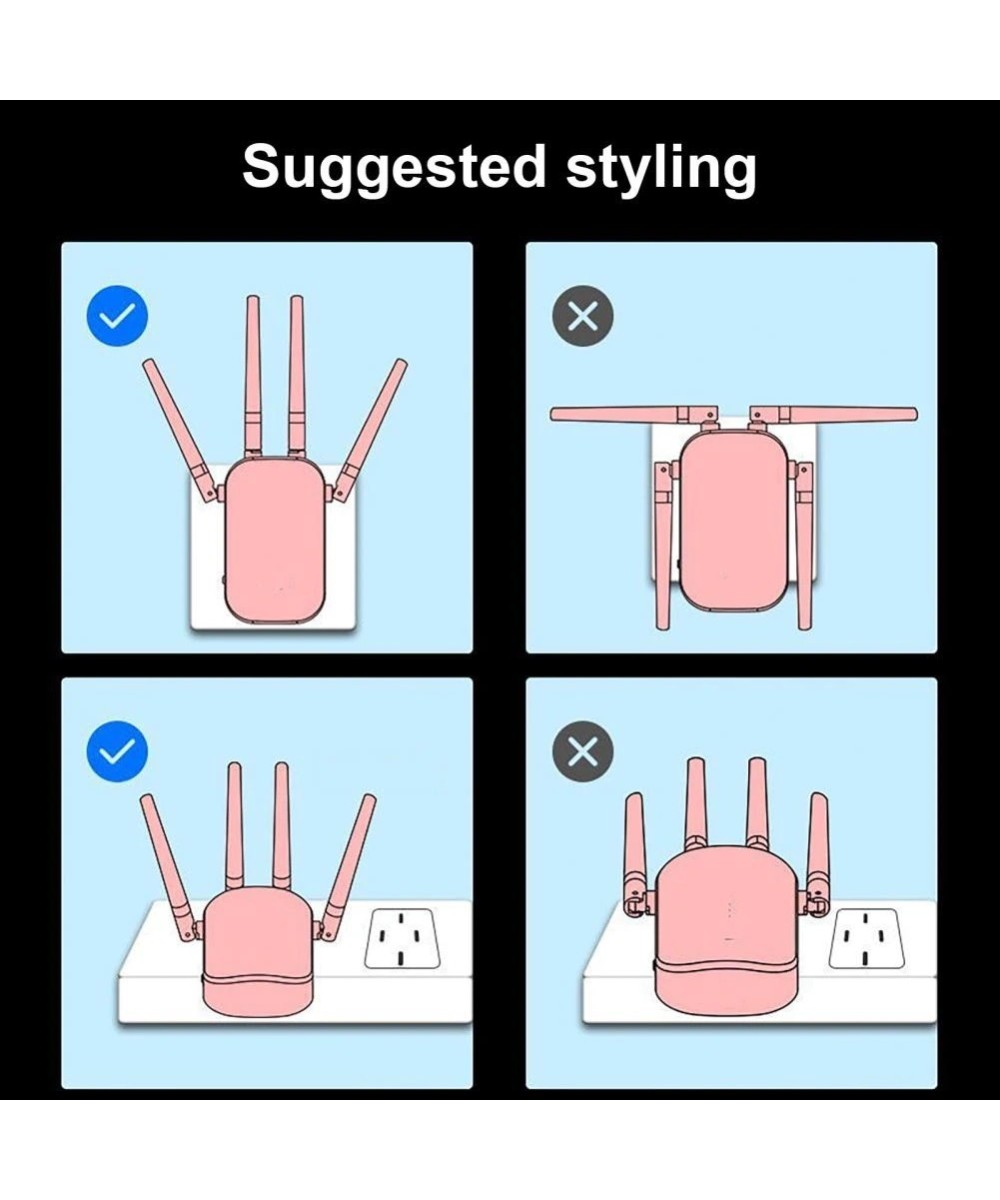 Suggested styling