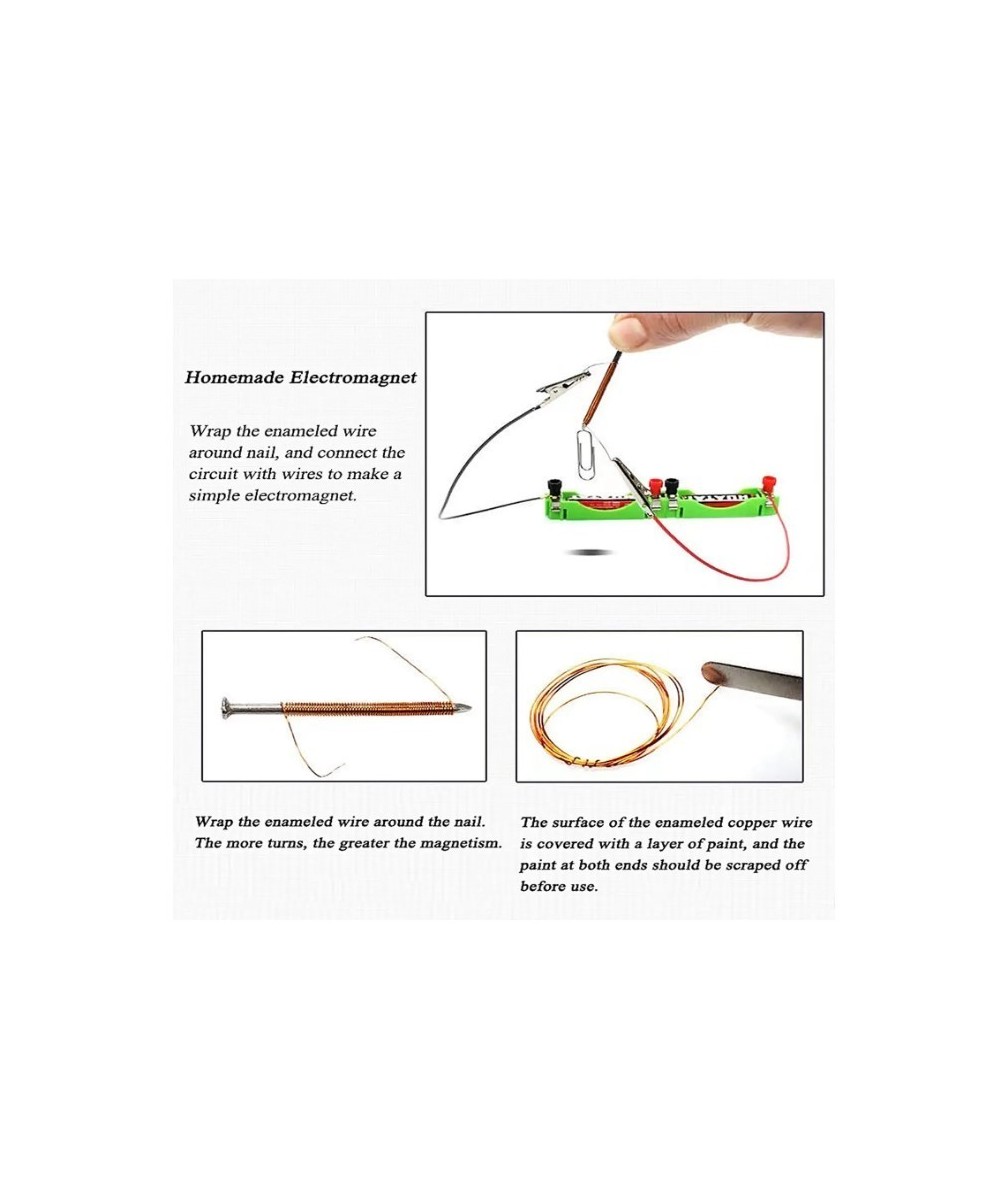 Homemade Electromagnet

Wrap the enameled wire around nail, and connect the circuit with wires to make a simple electromagnet.

Wrap the enameled wire around the nail. The more turns, the greater the magnetism.

The surface of the enameled copper wire is covered with a layer of paint, and the paint at both ends should be scraped off before use.