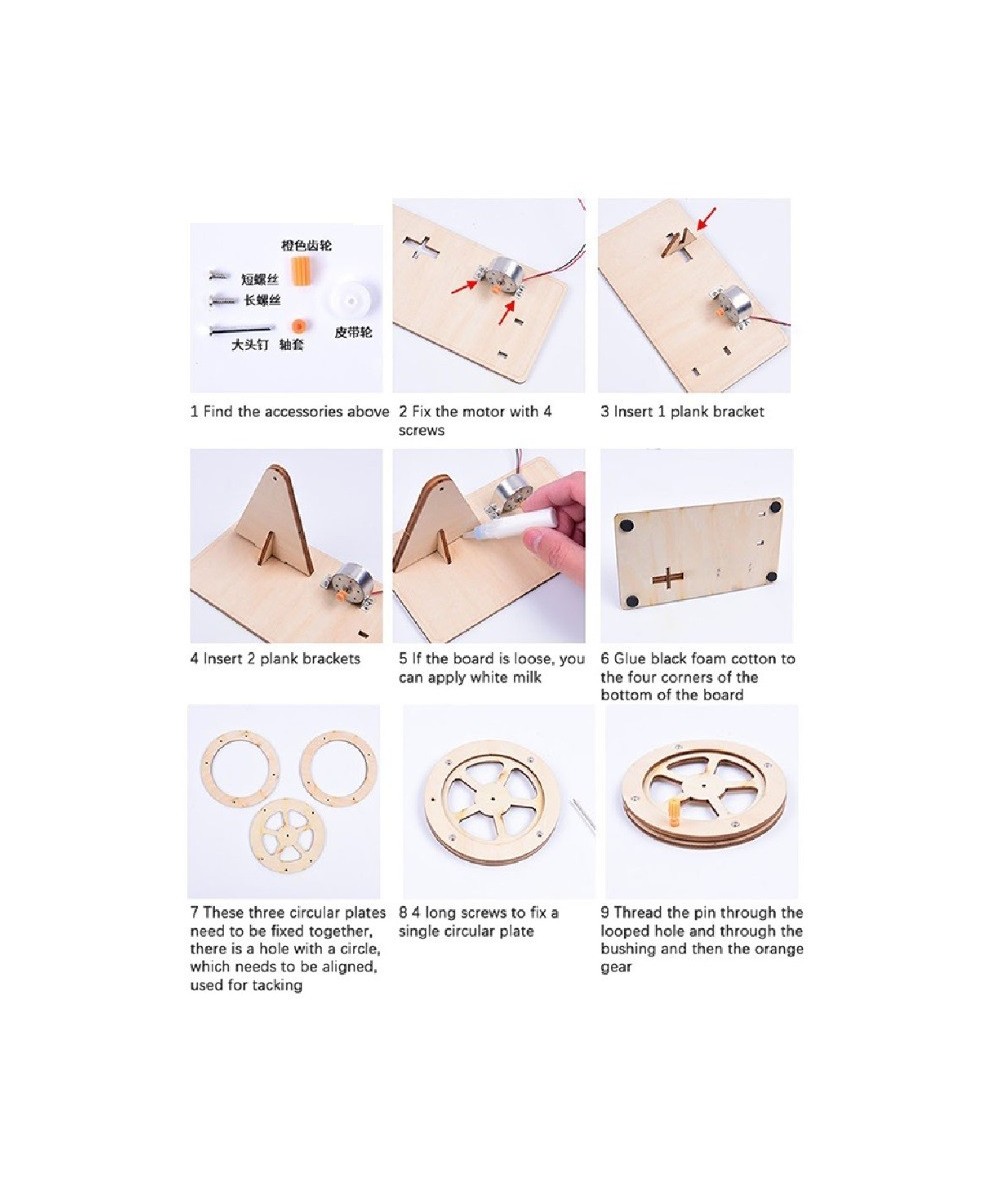 橙色齿轮
短螺丝
长螺丝
皮带轮
大头钉
轴套

1 Find the accessories above

2 Fix the motor with 4 screws

3 Insert 1 plank bracket

4 Insert 2 plank brackets

5 If the board is loose, you can apply white milk

6 Glue black foam cotton to the four corners of the bottom of the board

7 These three circular plates need to be fixed together, there is a hole with a circle, which needs to be aligned, used for tacking

8 4 long screws to fix a single circular plate

9 Thread the pin through the looped hole and through the bushing and then the orange gear