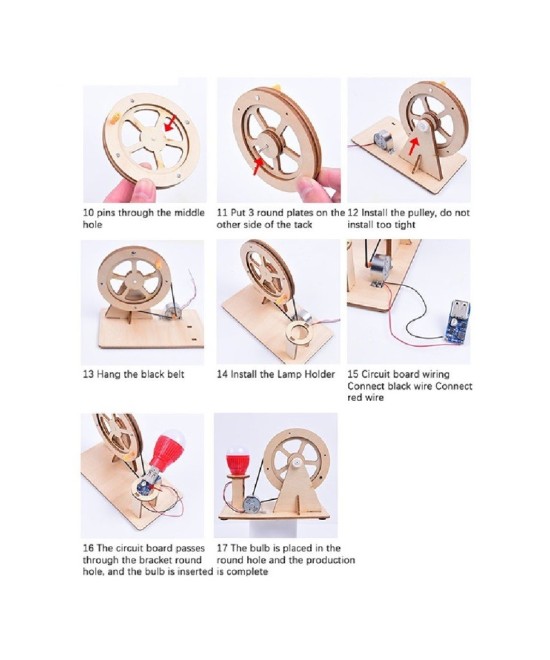 10 pins through the middle hole

11 Put 3 round plates on the other side of the tack

12 Install the pulley, do not install too tight

13 Hang the black belt

14 Install the Lamp Holder

15 Circuit board wiring Connect black wire Connect red wire

16 The circuit board passes through the bracket round hole, and the bulb is inserted

17 The bulb is placed in the round hole and the production is complete