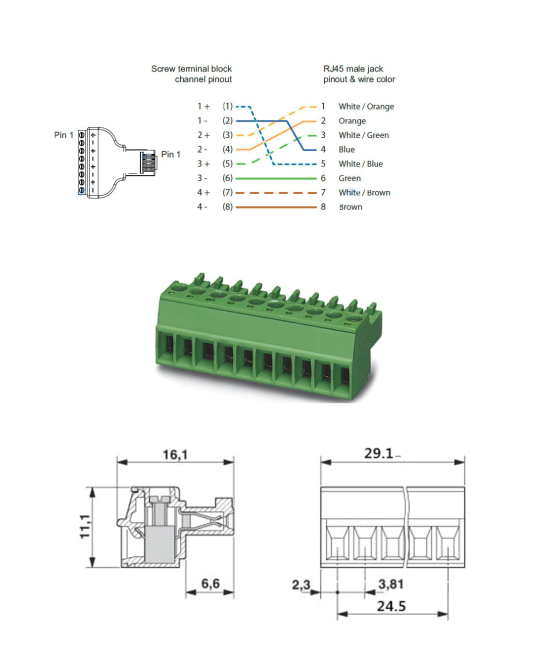 Screw terminal block
channel pinout

RJ45 male jack
pinout & wire color

Pin 1

Pin 1

1 + (1) 1 White / Orange
1 - (2) 2 Orange
2 + (3) 3 White / Green
2 - (4) 4 Blue
3 + (5) 5 White / Blue
3 - (6) 6 Green
4 + (7) 7 White / Brown
4 - (8) 8 Brown

16,1

11,1

6,6

29.1

2,3

3,81

24.5