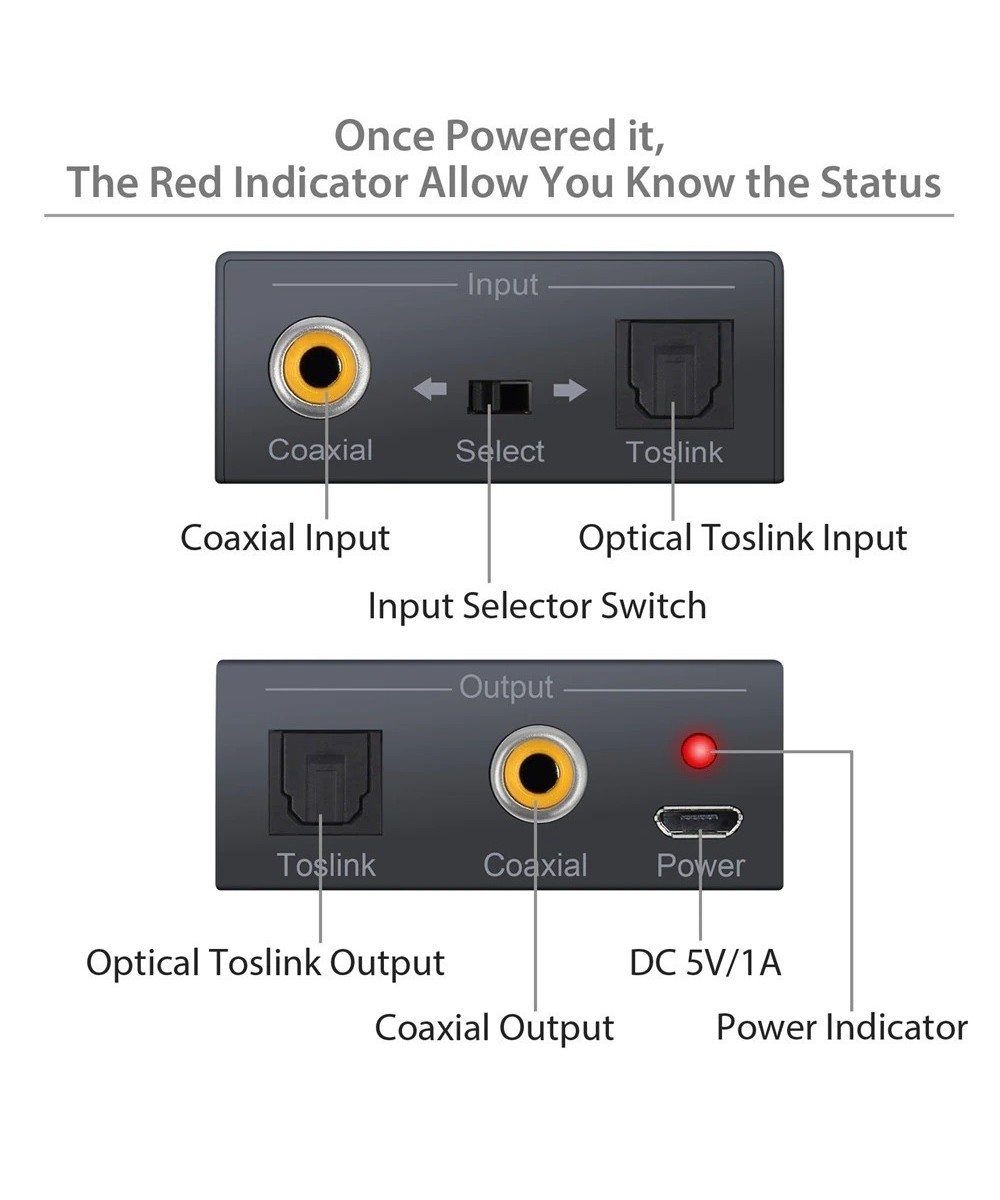 Once Powered it,
The Red Indicator Allow You Know the Status

Input

Coaxial

Select

Toslink

Coaxial Input

Optical Toslink Input

Input Selector Switch

Output

Toslink

Coaxial

Power

Optical Toslink Output

DC 5V/1A

Coaxial Output

Power Indicator