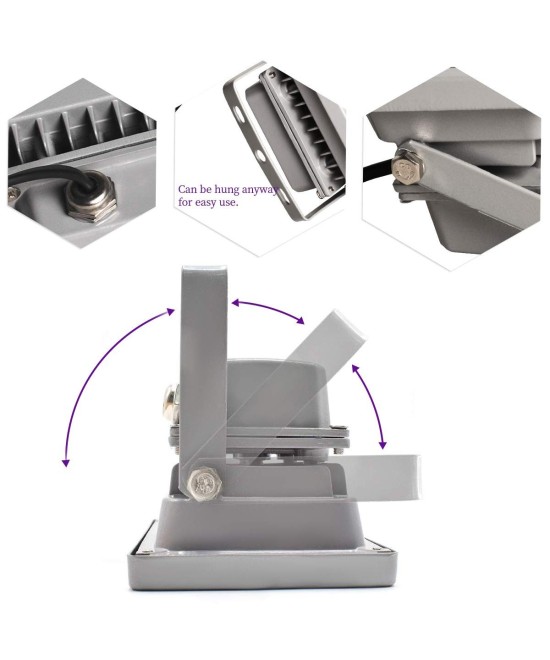 Can be hung anyway for easy use.