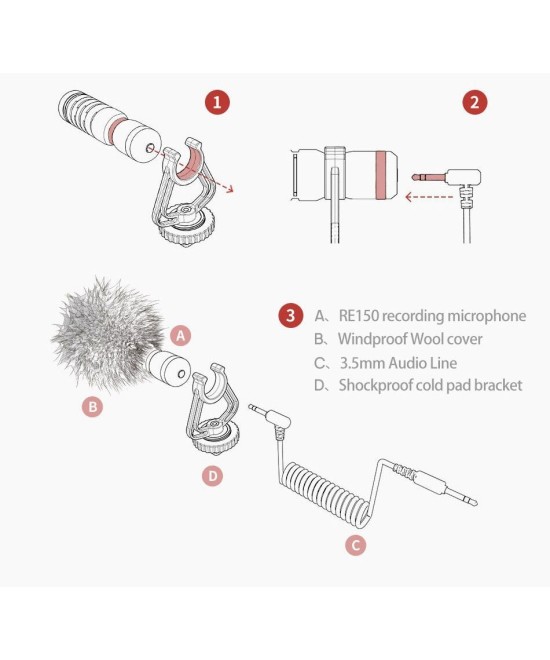 1

2

3 A、RE150 recording microphone
B、Windproof Wool cover
C、3.5mm Audio Line
D、Shockproof cold pad bracket

A

B

D

C