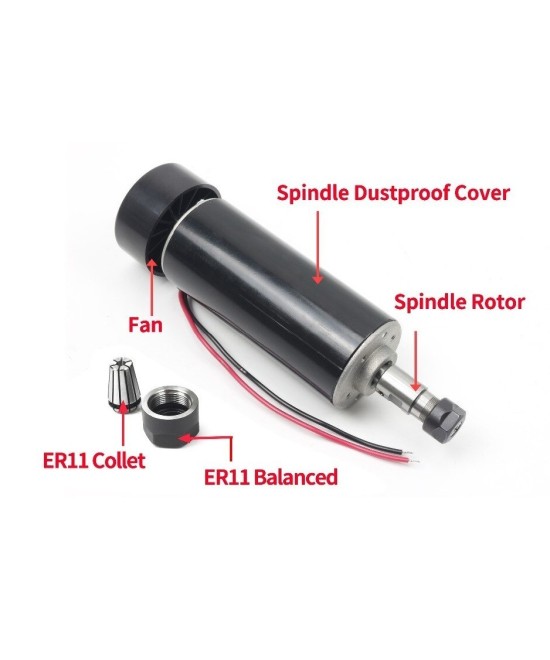 Spindle Dustproof Cover

Spindle Rotor

Fan

ER11 Collet

ER11 Balanced