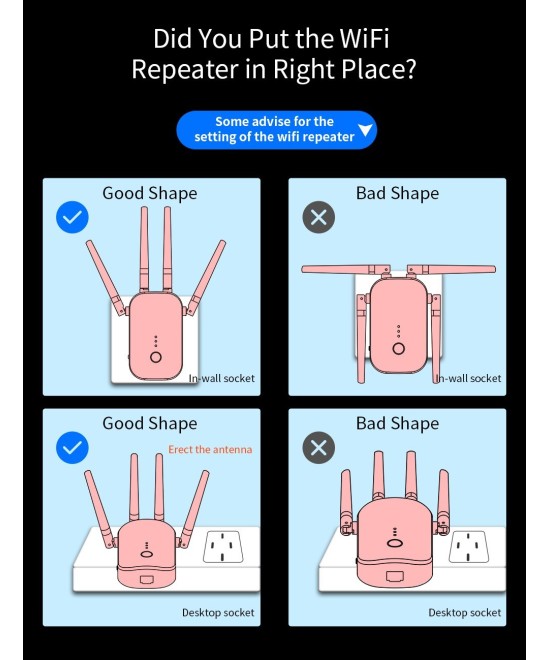 Did You Put the WiFi Repeater in Right Place?

Some advise for the setting of the wifi repeater

Good Shape

In-wall socket

Bad Shape

In-wall socket

Good Shape

Erect the antenna

Desktop socket

Bad Shape

Desktop socket