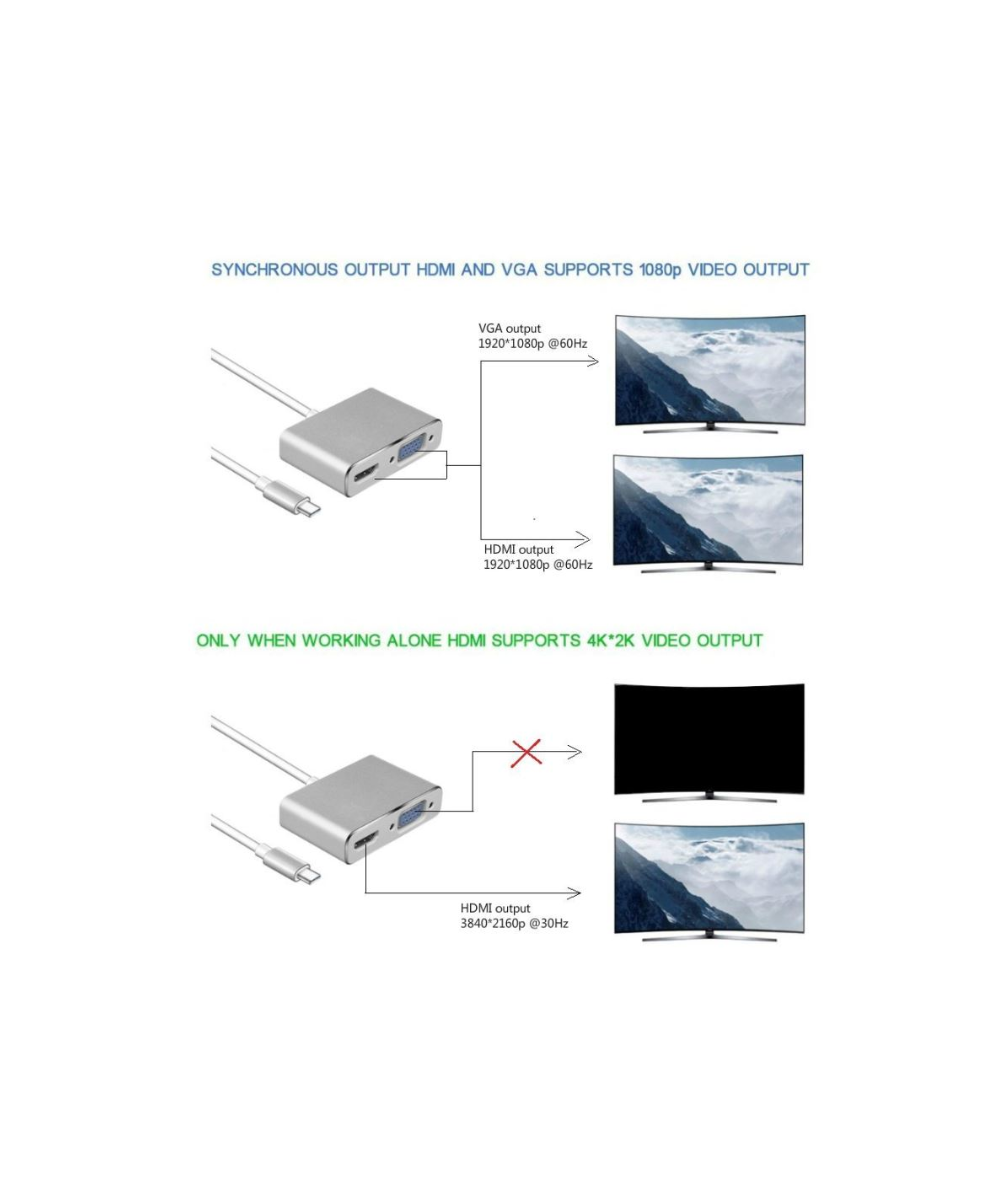 SYNCHRONOUS OUTPUT HDMI AND VGA SUPPORTS 1080p VIDEO OUTPUT

VGA output
1920*1080p @60Hz

HDMI output
1920*1080p @60Hz

ONLY WHEN WORKING ALONE HDMI SUPPORTS 4K*2K VIDEO OUTPUT

HDMI output
3840*2160p @30Hz